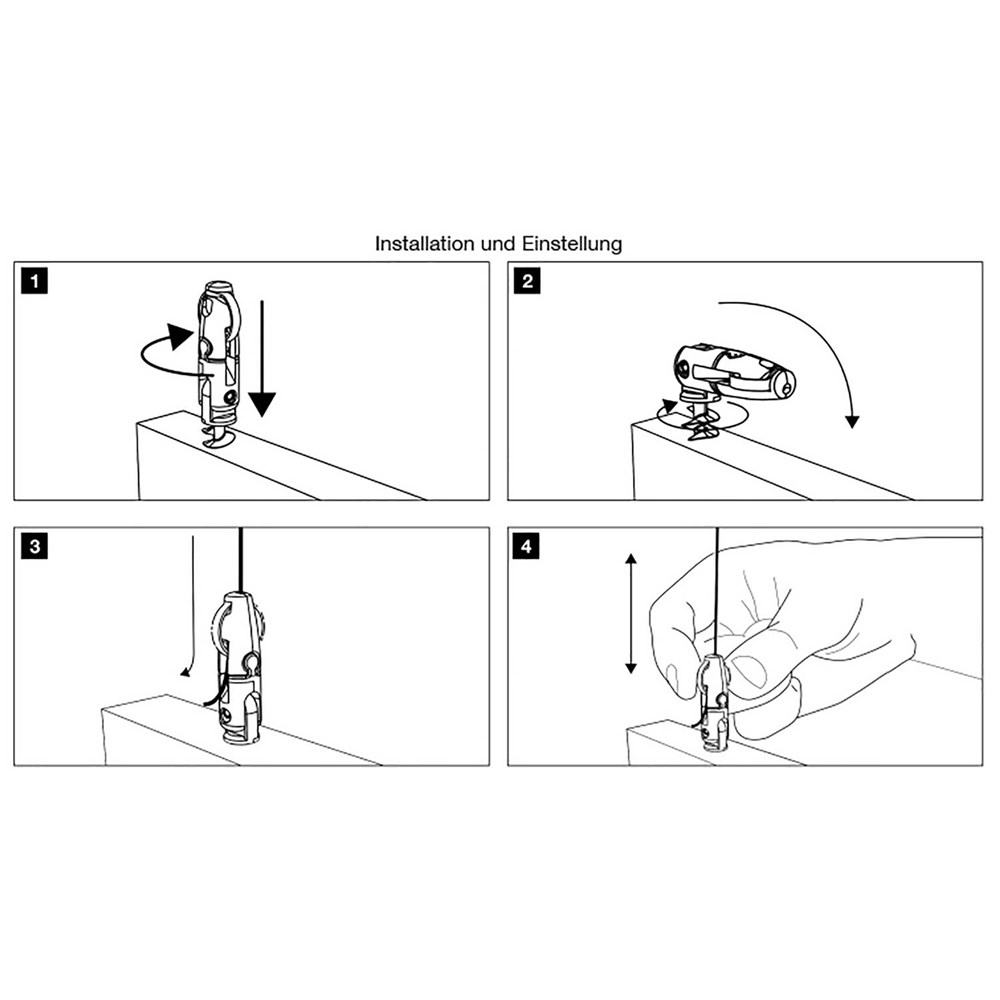 Installation und Einstellung

1

2

3

4